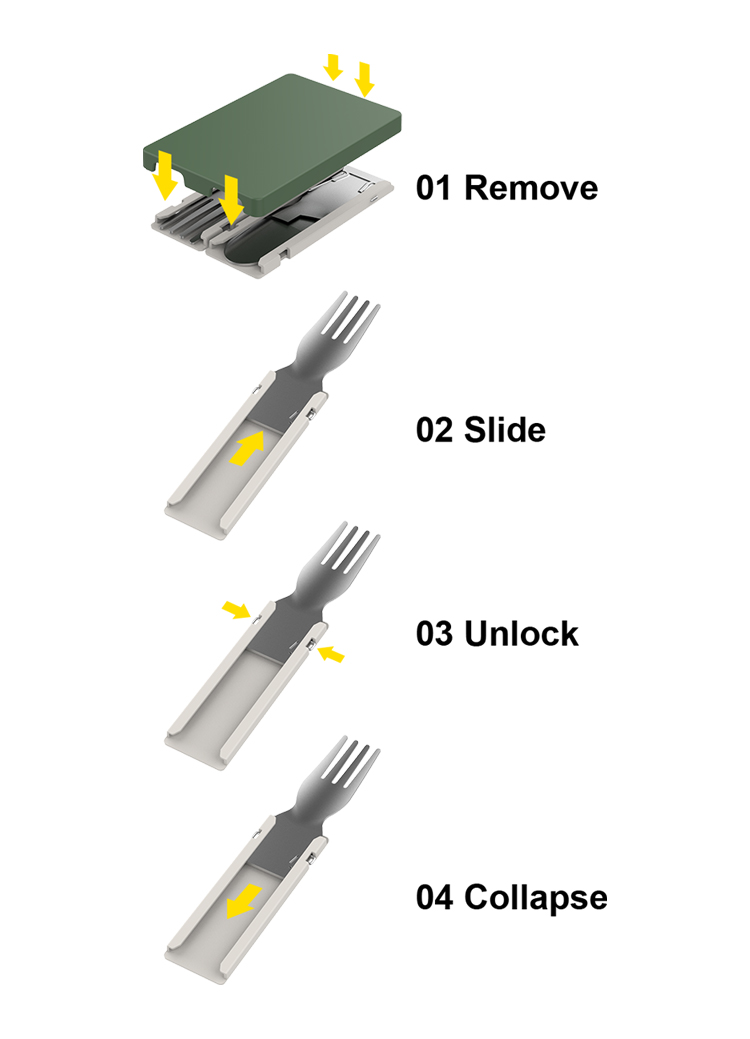 01 Remove

02 Slide

03 Unlock

04 Collapse