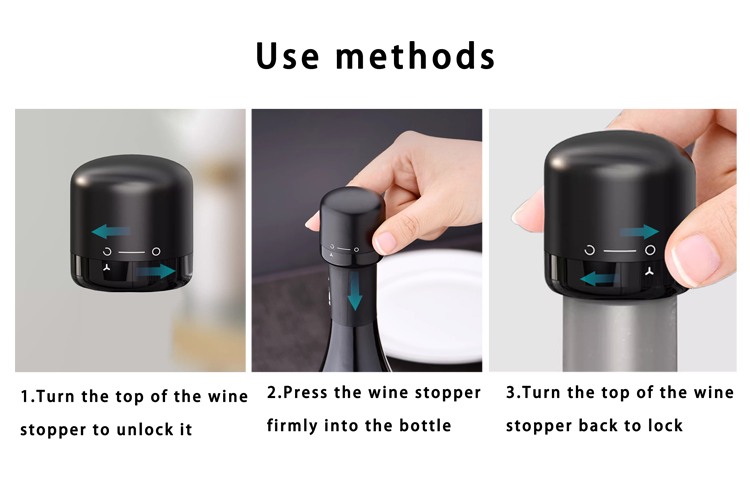 Use methods

1.Turn the top of the wine stopper to unlock it

2.Press the wine stopper firmly into the bottle

3.Turn the top of the wine stopper back to lock