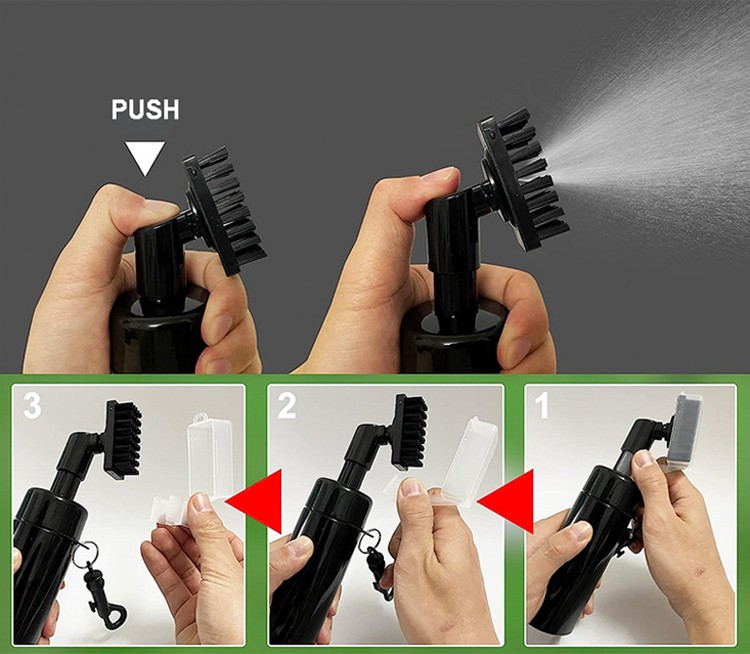 PUSH

3

2

1