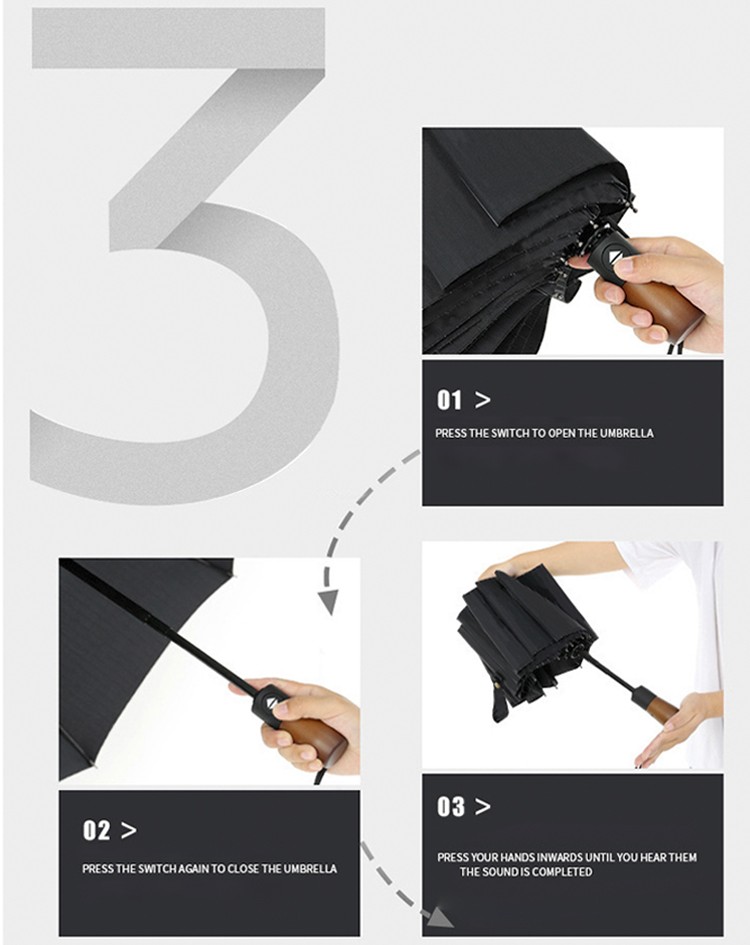 3

01 >

PRESS THE SWITCH TO OPEN THE UMBRELLA

02 >

PRESS THE SWITCH AGAIN TO CLOSE THE UMBRELLA

03 >

PRESS YOUR HANDS INWARDS UNTIL YOU HEAR THEM THE SOUND IS COMPLETED